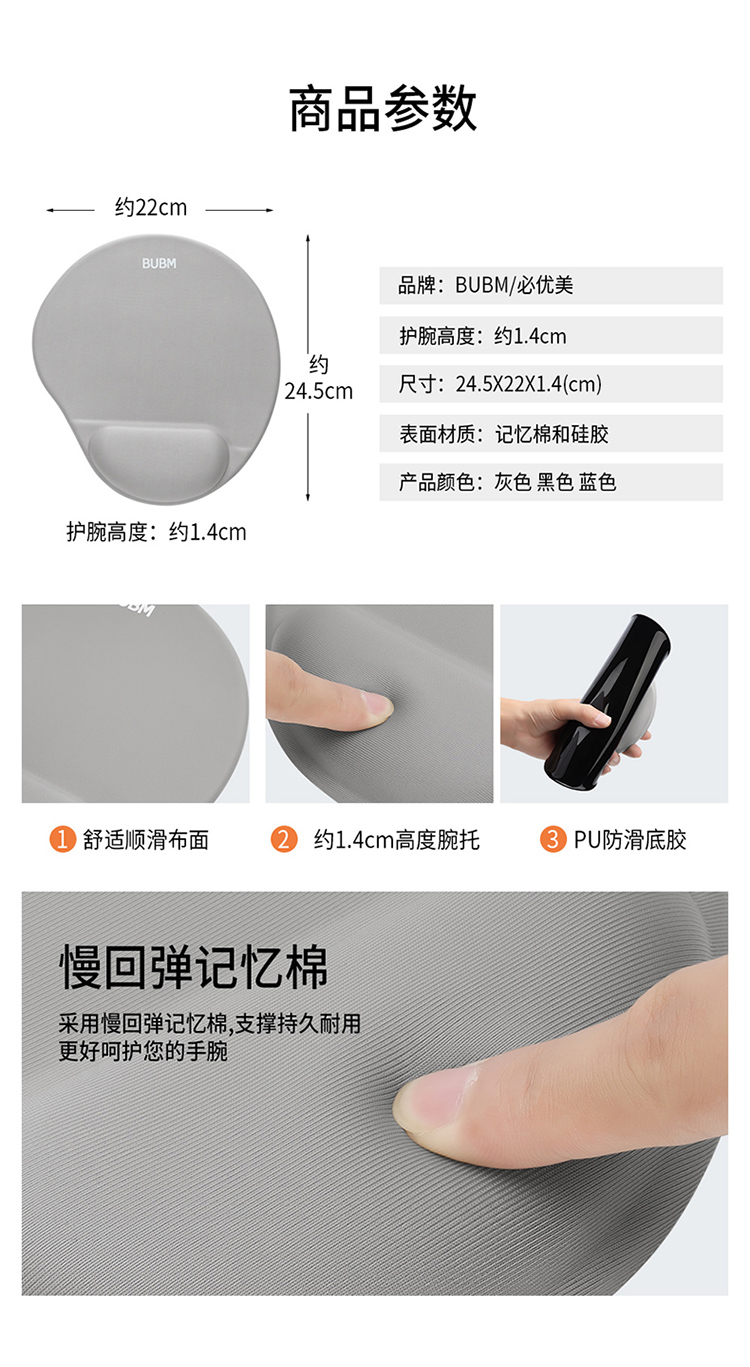 商品参数

约22cm

BUBM

约
24.5cm

护腕高度：约1.4cm

品牌：BUBM/必优美

护腕高度：约1.4cm

尺寸：24.5X22X1.4(cm)

表面材质：记忆棉和硅胶

产品颜色：灰色 黑色 蓝色

BUBM

1 舒适顺滑布面

2 约1.4cm高度腕托

3 PU防滑底胶

慢回弹记忆棉

采用慢回弹记忆棉,支撑持久耐用
更好呵护您的手腕